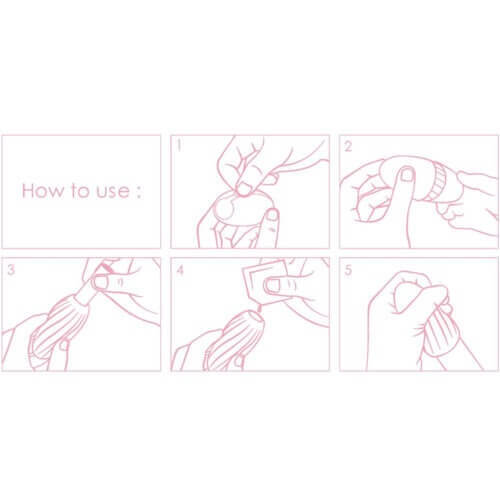 How to use :

1

2

3

4

5